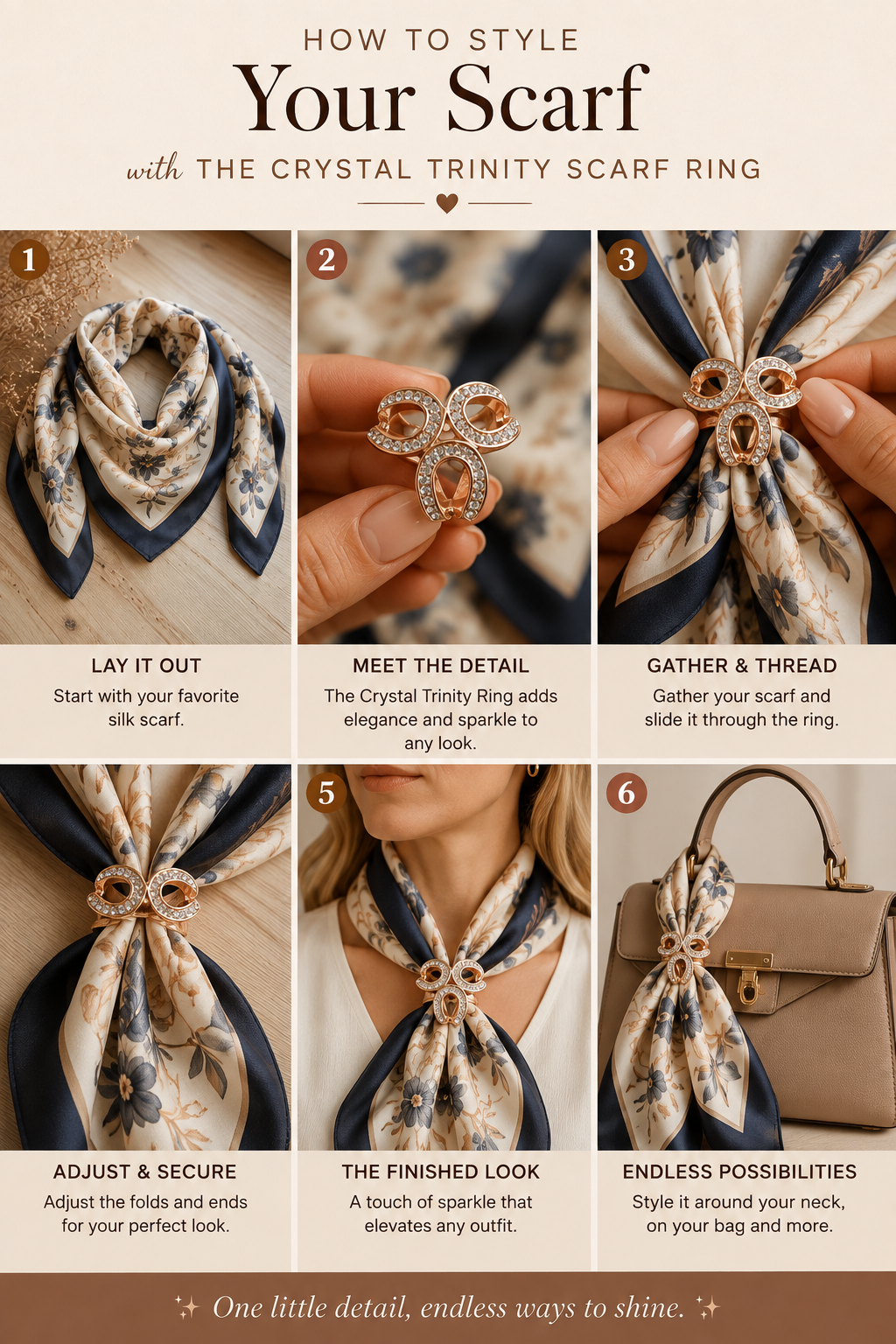 HOW TO STYLE
Your Scarf
with THE CRYSTAL TRINITY SCARF RING

1

LAY IT OUT
Start with your favorite silk scarf.

2

MEET THE DETAIL
The Crystal Trinity Ring adds elegance and sparkle to any look.

3

GATHER & THREAD
Gather your scarf and slide it through the ring.

ADJUST & SECURE
Adjust the folds and ends for your perfect look.

5

THE FINISHED LOOK
A touch of sparkle that elevates any outfit.

6

ENDLESS POSSIBILITIES
Style it around your neck, on your bag and more.

One little detail, endless ways to shine.